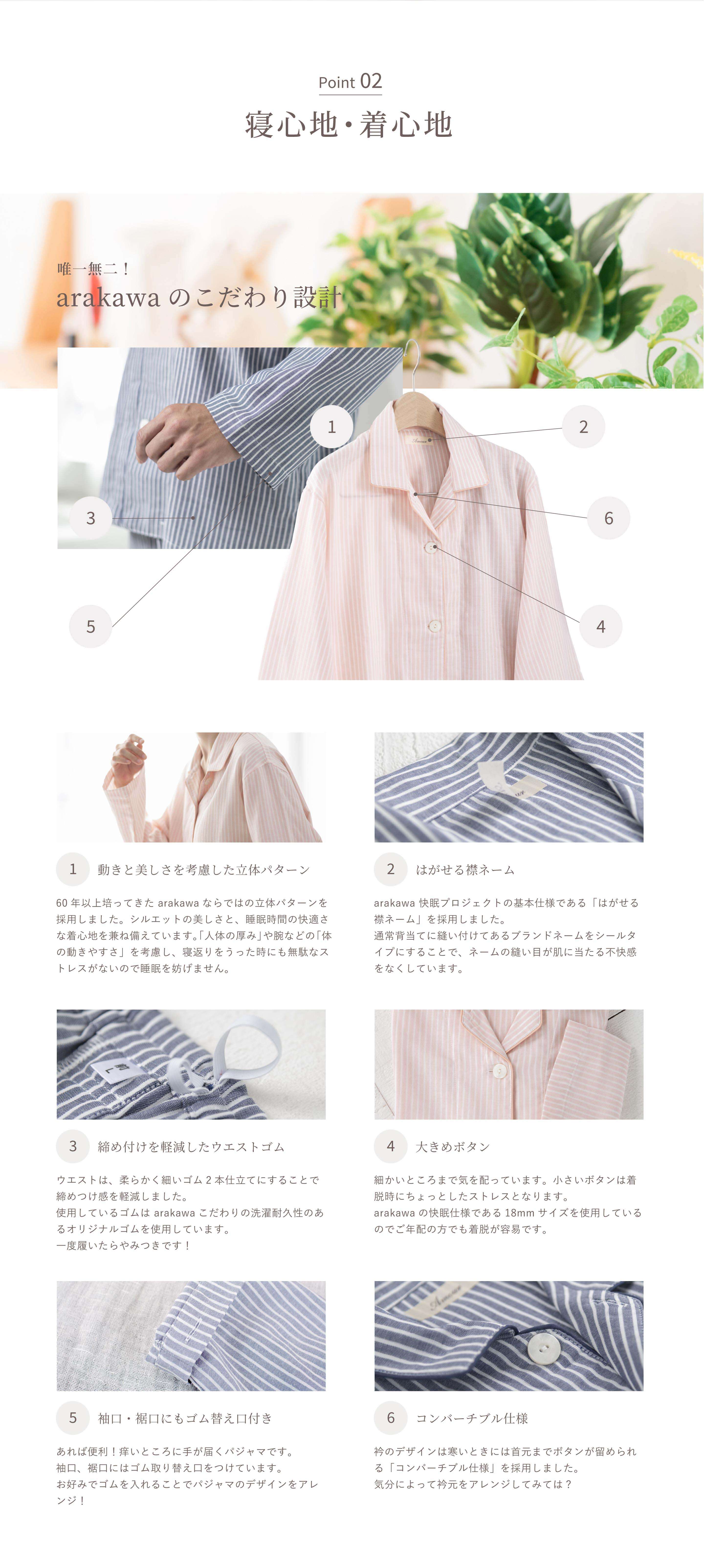 Point 02

寝心地・着心地

唯一無二！
arakawa のこだわり設計

1

2

3

6

5

4

1 動きと美しさを考慮した立体パターン

60 年以上培ってきた arakawa ならではの立体パターンを採用しました。シルエットの美しさと、睡眠時間の快適さな着心地を兼ね備えています。「人体の厚み」や腕などの「体の動きやすさ」を考慮し、寝返りをうった時にも無駄なストレスがないので睡眠を妨げません。

2 はがせる襟ネーム

arakawa 快眠プロジェクトの基本仕様である「はがせる襟ネーム」を採用しました。
通常背当てに縫い付けてあるブランドネームをシールタイプにすることで、ネームの縫い目が肌に当たる不快感をなくしています。

3 締め付けを軽減したウエストゴム

ウエストは、柔らかく細いゴム 2 本仕立てにすることで締めつけ感を軽減しました。
使用しているゴムは arakawa こだわりの洗濯耐久性のあるオリジナルゴムを使用しています。
一度履いたらやみつきです！

4 大きめボタン

細かいところまで気を配っています。小さいボタンは着脱時にちょっとしたストレスとなります。
arakawa の快眠仕様である 18mm サイズを使用しているのでご年配の方でも着脱が容易です。

5 袖口・裾口にもゴム替え口付き

あれば便利！痒いところに手が届くパジャマです。
袖口、裾口にはゴム取り替え口をつけています。
お好みでゴムを入れることでパジャマのデザインをアレンジ！

6 コンバーチブル仕様

衿のデザインは寒いときには首元までボタンが留められる「コンバーチブル仕様」を採用しました。
気分によって衿元をアレンジしてみては？