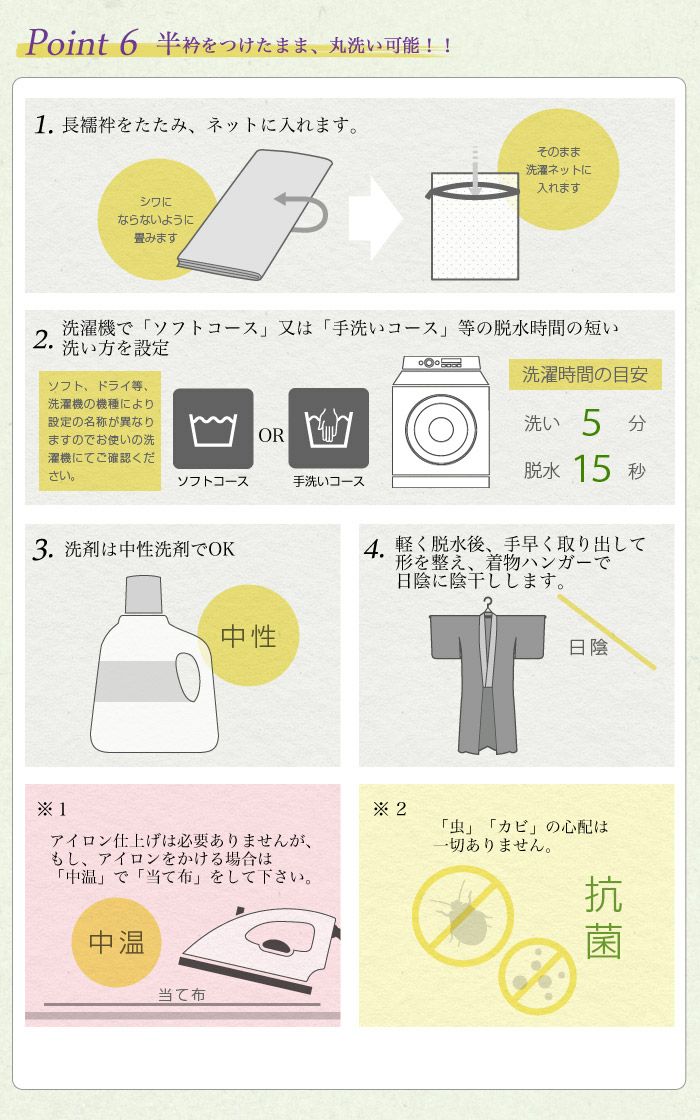 Point 6 半衿をつけたまま、丸洗い可能！！

1. 長襦袢をたたみ、ネットに入れます。

シワにならないように畳みます

そのまま洗濯ネットに入れます

2. 洗濯機で「ソフトコース」又は「手洗いコース」等の脱水時間の短い洗い方を設定

ソフト、ドライ等、洗濯機の機種により設定の名称が異なりますのでお使いの洗濯機にてご確認ください。

ソフトコース

OR

手洗いコース

洗濯時間の目安

洗い 5 分

脱水 15 秒

3. 洗剤は中性洗剤でOK

中性

4. 軽く脱水後、手早く取り出して形を整え、着物ハンガーで日陰に陰干しします。

日陰

※1

アイロン仕上げは必要ありませんが、もし、アイロンをかける場合は「中温」で「当て布」をして下さい。

中温

当て布

※2

「虫」「カビ」の心配は一切ありません。

抗菌